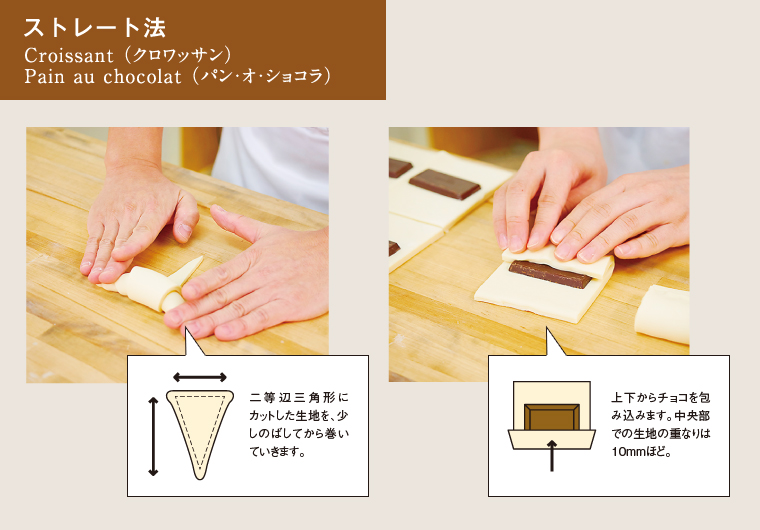 ストレート法
Croissant（クロワッサン）
Pain au chocolat（パン･オ･ショコラ）

二等辺三角形にカットした生地を、少しのばしてから巻いていきます。

上下からチョコを包み込みます。中央部での生地の重なりは10mmほど。