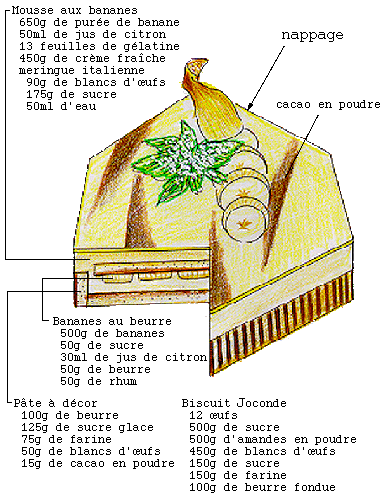 Mousse aux bananes
650g de purée de banane
50ml de jus de citron
13 feuilles de gélatine
450g de crème fraîche
meringue italienne
90g de blancs d'œufs
175g de sucre
50ml d'eau

nappage

cacao en poudre

Bananes au beurre
500g de bananes
50g de sucre
30ml de jus de citron
50g de beurre
50g de rhum

Pâte à décor
100g de beurre
125g de sucre glace
75g de farine
50g de blancs d'œufs
15g de cacao en poudre

Biscuit Joconde
12 œufs
500g de sucre
500g d'amandes en poudre
450g de blancs d'œufs
150g de sucre
150g de farine
100g de beurre fondue