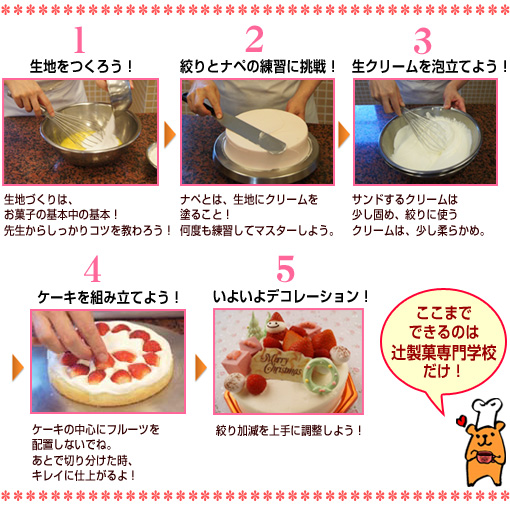 1
生地をつくろう！

生地づくりは、
お菓子の基本中の基本！
先生からしっかりコツを教わろう！

2
絞りとナペの練習に挑戦！

ナペとは、生地にクリームを
塗ること！
何度も練習してマスターしよう。

3
生クリームを泡立てよう！

サンドするクリームは
少し固め、絞りに使う
クリームは、少し柔らかめ。

4
ケーキを組み立てよう！

ケーキの中心にフルーツを
配置しないでね。
あとで切り分けた時、
キレイに仕上がるよ！

5
いよいよデコレーション！

Merry Christmas

絞り加減を上手に調整しよう！

ここまで
できるのは
辻製菓専門学校
だけ！